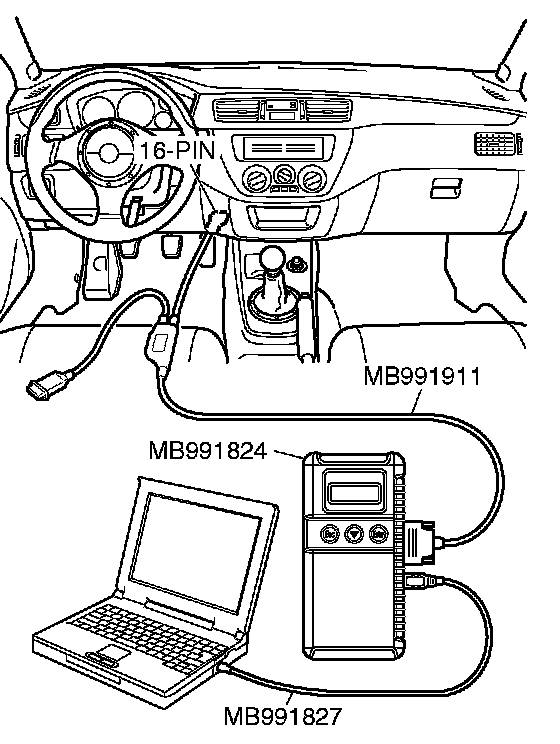 16-PIN
MB991911
MB991824
MB991827