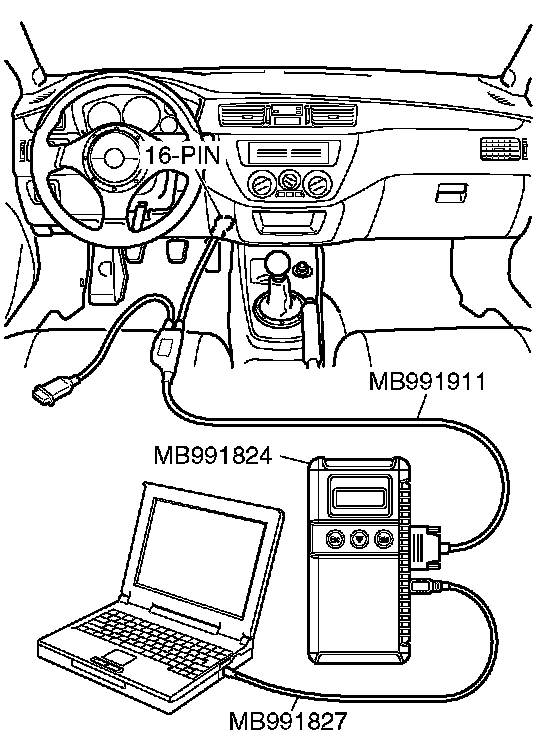 16-PIN

MB991911

MB991824

MB991827