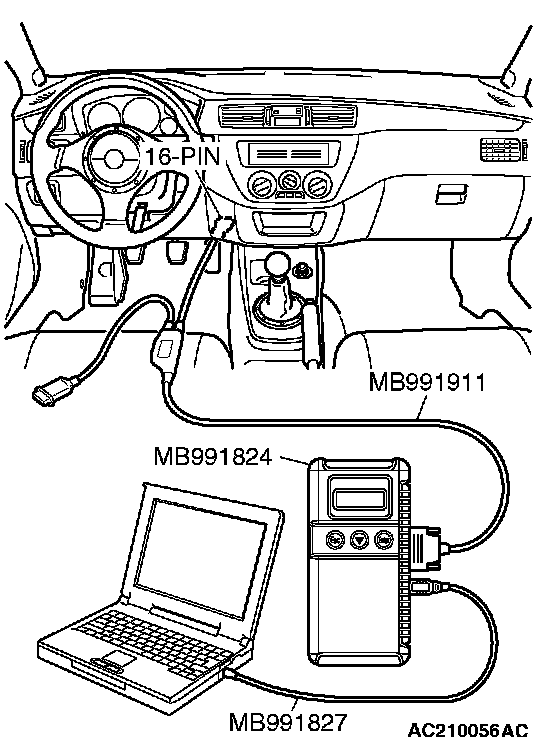 16-PIN

MB991911

MB991824

MB991827

AC210056AC