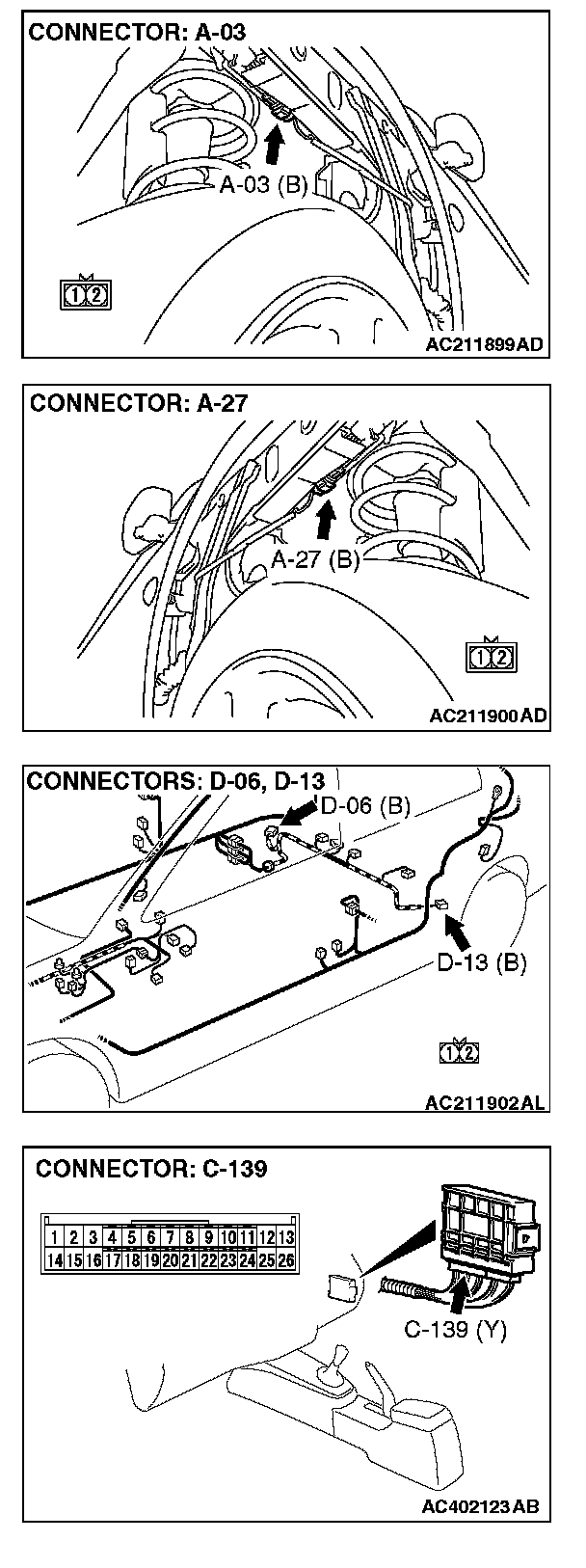 CONNECTOR: A-03

A-03 (B)

1 2

AC211899AD

CONNECTOR: A-27

A-27 (B)

1 2

AC211900AD

CONNECTORS: D-06, D-13

D-06 (B)

D-13 (B)

1 2

AC211902AL

CONNECTOR: C-139

| 1 | 2 | 3 | 4 | 5 | 6 | 7 | 8 | 9 | 10 | 11 | 12 | 13 |
|---|---|---|---|---|---|---|---|---|---|---|---|---|
| 14 | 15 | 16 | 17 | 18 | 19 | 20 | 21 | 22 | 23 | 24 | 25 | 26 |

C-139 (Y)

AC402123AB