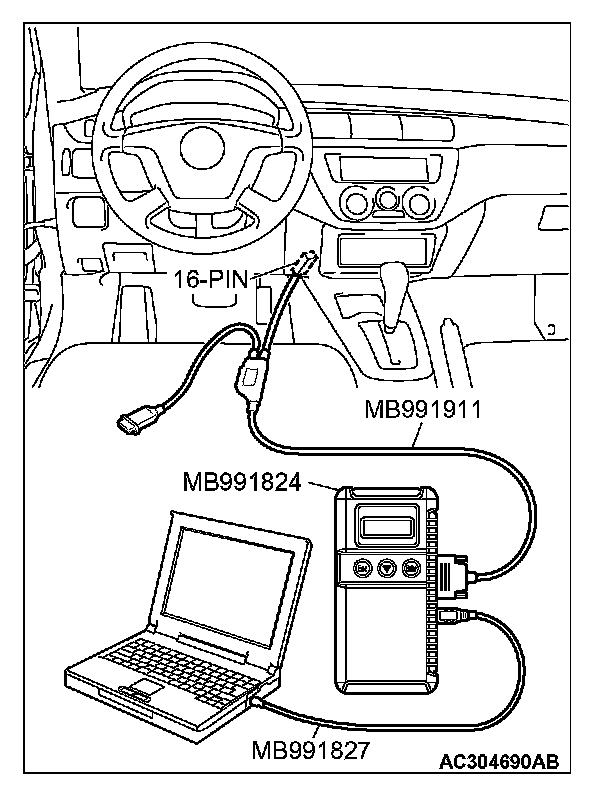 16-PIN
MB991911
MB991824
MB991827
AC304690AB