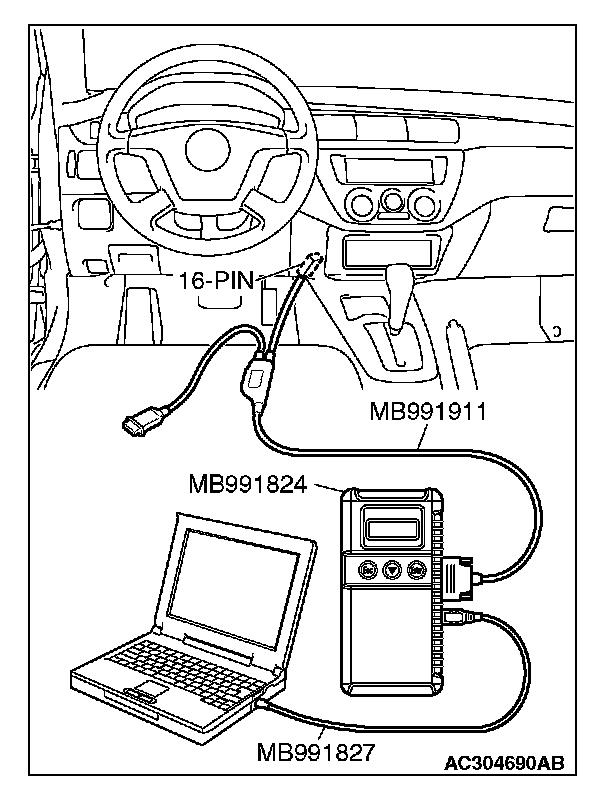 16-PIN

MB991911

MB991824

MB991827

AC304690AB