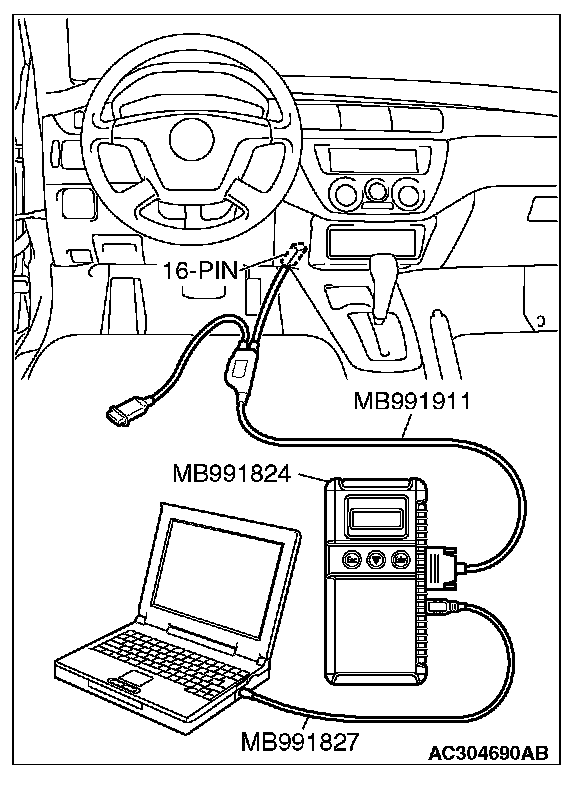 16-PIN

MB991911

MB991824

MB991827

AC304690AB