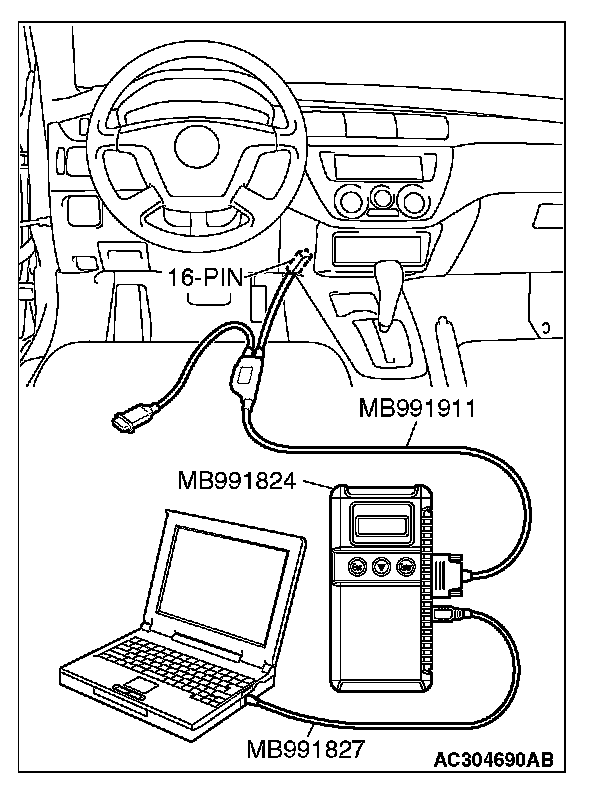 16-PIN
MB991911
MB991824
MB991827
AC304690AB