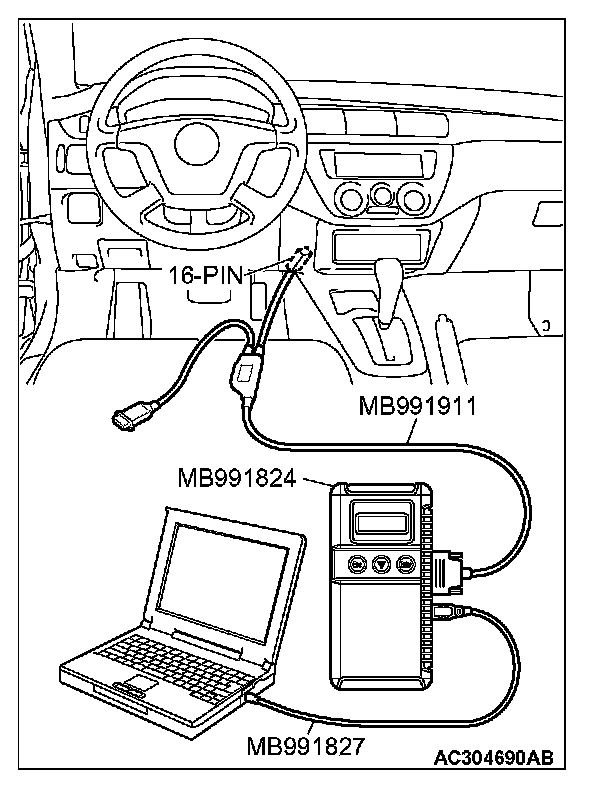 16-PIN

MB991911

MB991824

MB991827

AC304690AB