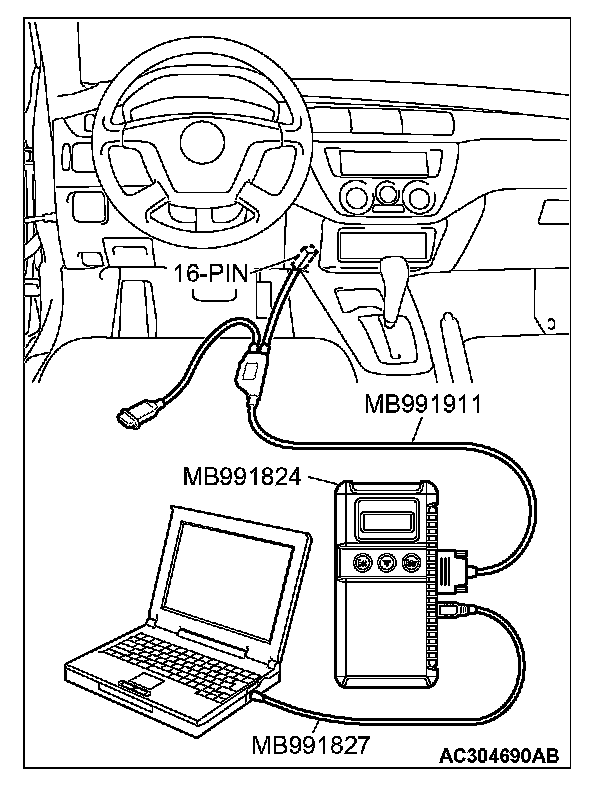 16-PIN
MB991911
MB991824
MB991827
AC304690AB