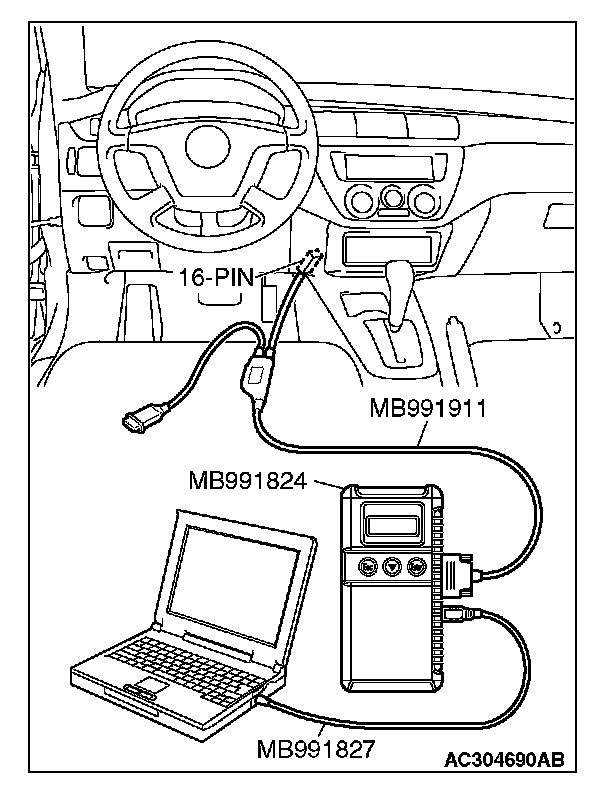 16-PIN

MB991911

MB991824

MB991827

AC304690AB