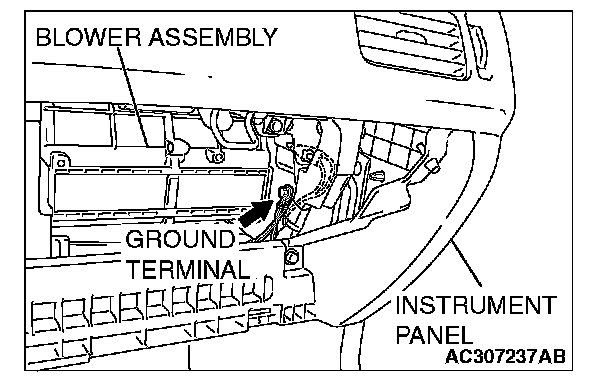 BLOWER ASSEMBLY

GROUND TERMINAL

INSTRUMENT PANEL

AC307237AB