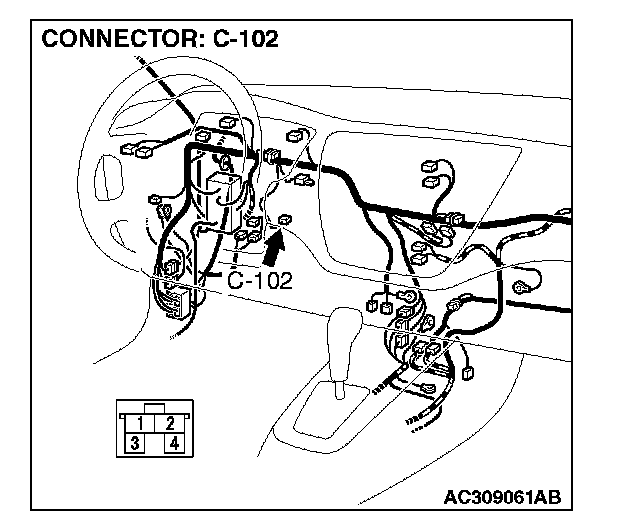 CONNECTOR: C-102

C-102

1 2
3 4

AC309061AB