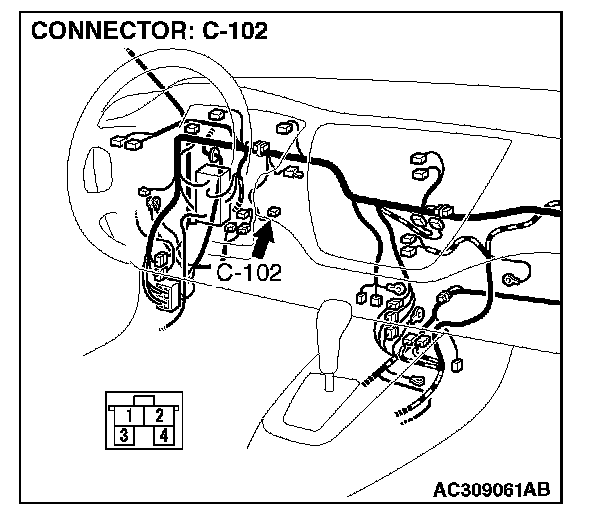 CONNECTOR: C-102

C-102

1 2
3 4

AC309061AB