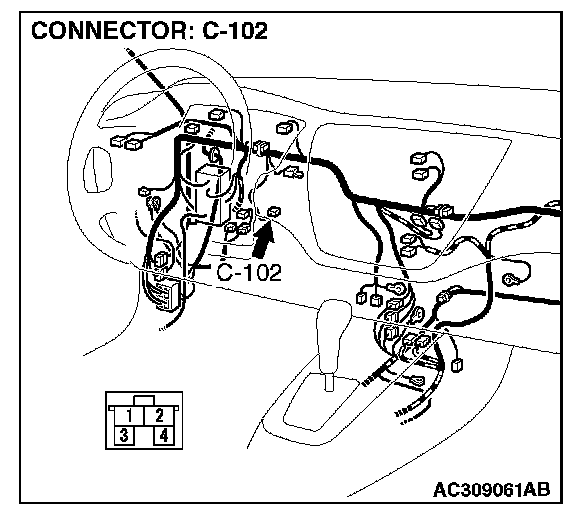 CONNECTOR: C-102

C-102

1 2
3 4

AC309061AB