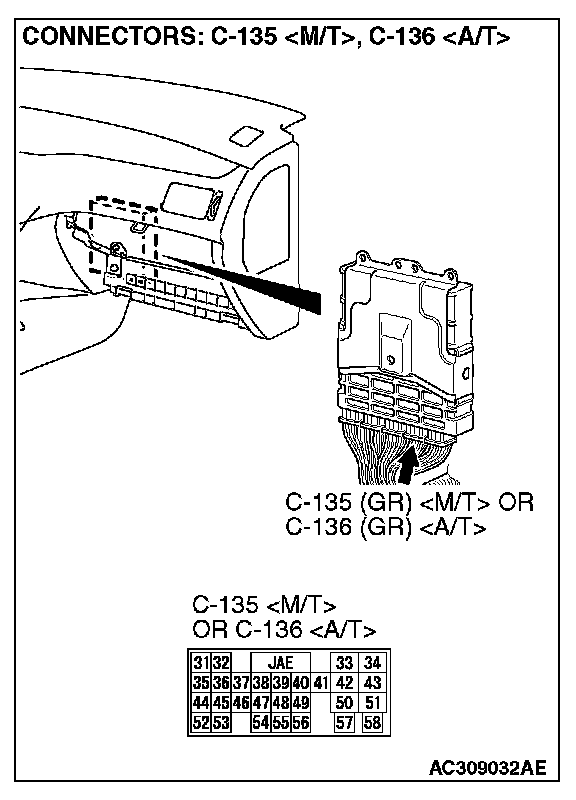 CONNECTORS: C-135 <M/T>, C-136 <A/T>

C-135 (GR) <M/T> OR
C-136 (GR) <A/T>

C-135 <M/T>
OR C-136 <A/T>

31 32 JAE 33 34
35 36 37 38 39 40 41 42 43
44 45 46 47 48 49 50 51
52 53 54 55 56 57 58

AC309032AE