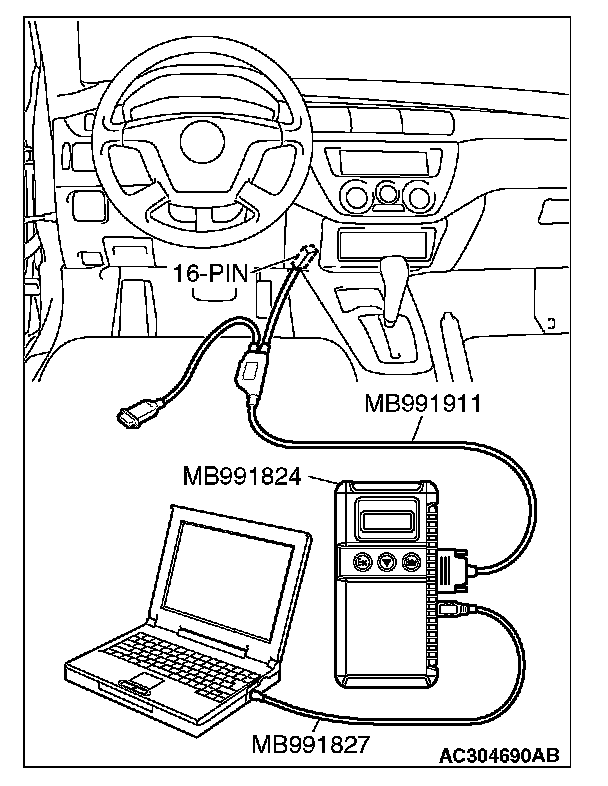 16-PIN

MB991911

MB991824

MB991827

AC304690AB