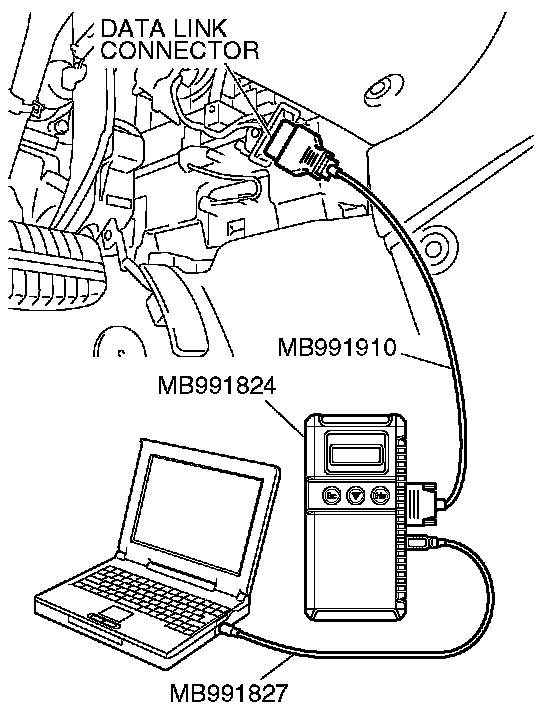 DATA LINK CONNECTOR

MB991910

MB991824

MB991827