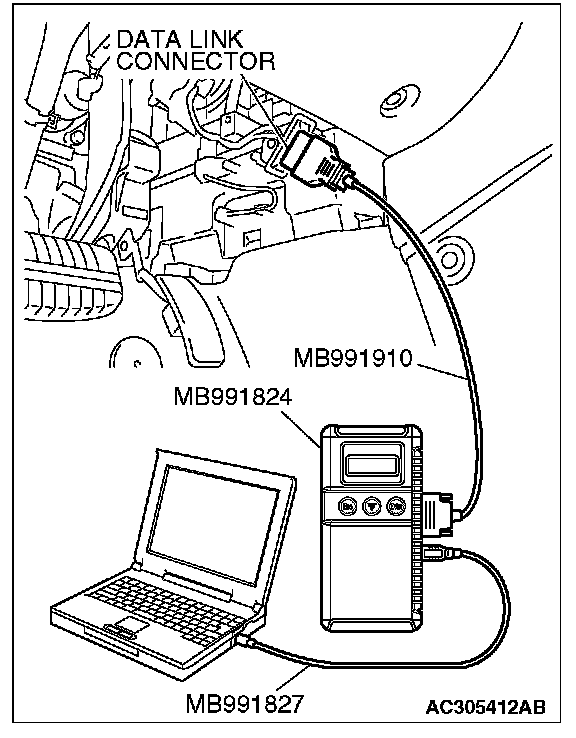 DATA LINK CONNECTOR

MB991910

MB991824

MB991827

AC305412AB