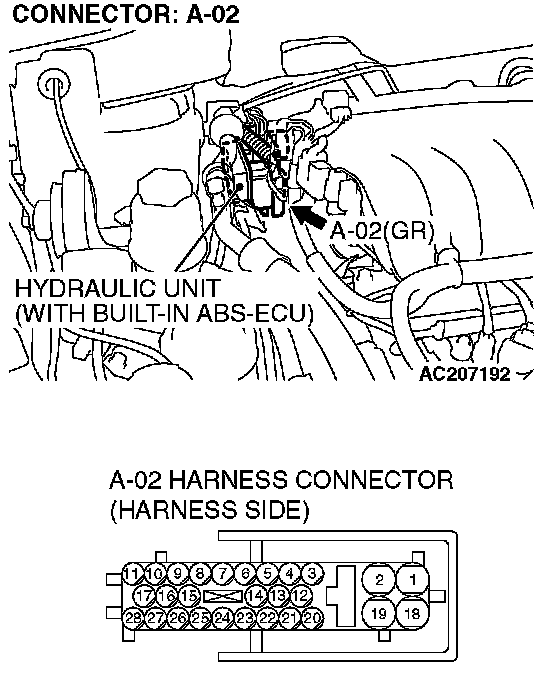 CONNECTOR: A-02

A-02(GR)

HYDRAULIC UNIT
(WITH BUILT-IN ABS-ECU)

AC207192

A-02 HARNESS CONNECTOR
(HARNESS SIDE)

11 10 9 8 7 6 5 4 3
17 16 15 14 13 12
28 27 26 25 24 23 22 21 20

2 1
19 18