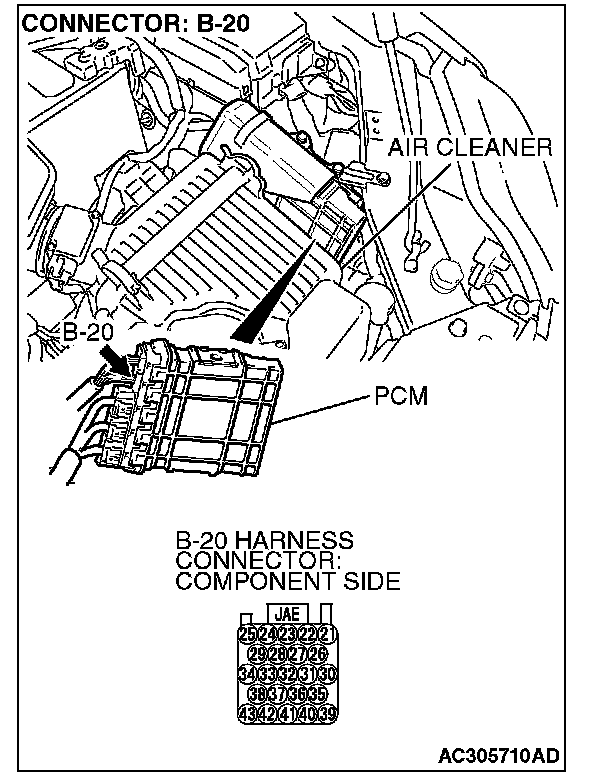 CONNECTOR: B-20

AIR CLEANER

B-20

PCM

B-20 HARNESS CONNECTOR: COMPONENT SIDE

JAE

25 24 23 22 21
29 28 27 26
34 33 32 31 30
38 37 36 35
43 42 41 40 39

AC305710AD