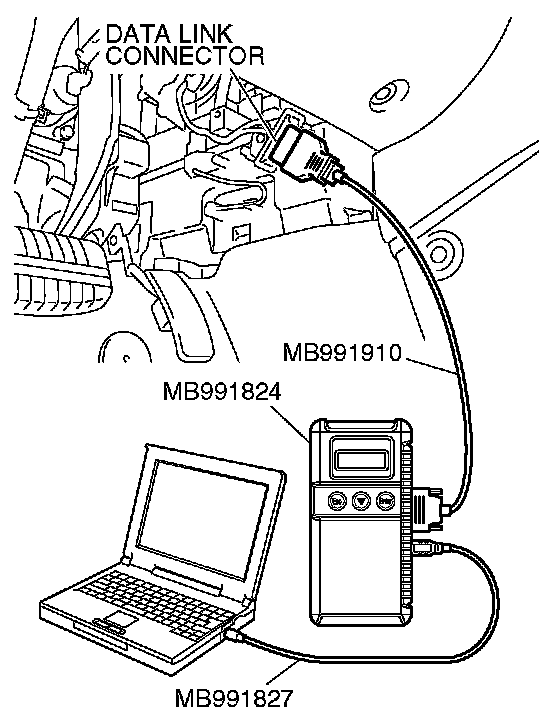 DATA LINK CONNECTOR

MB991910

MB991824

MB991827