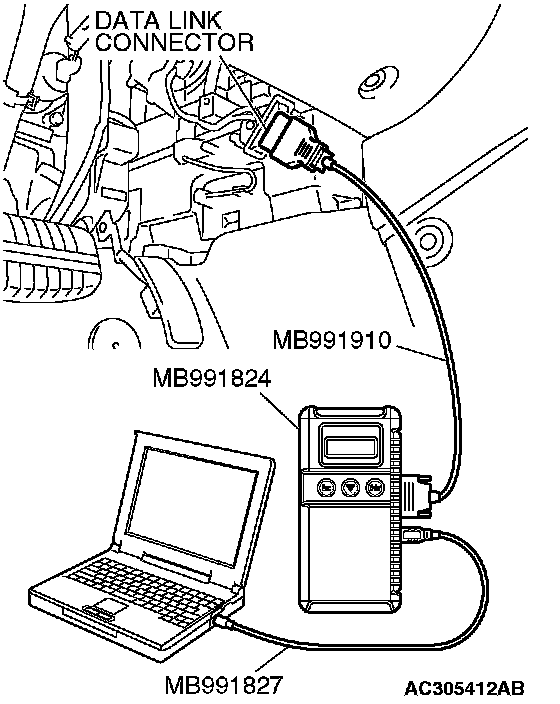 DATA LINK CONNECTOR

MB991910

MB991824

MB991827

AC305412AB