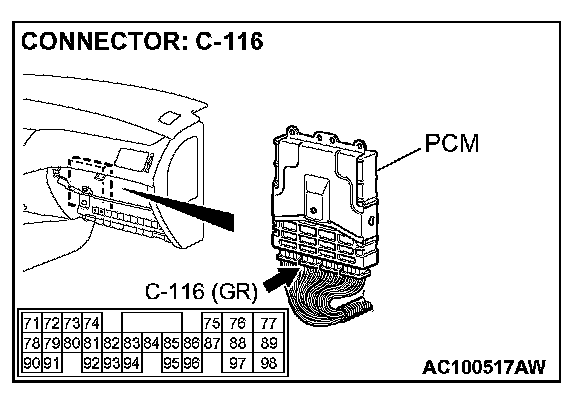 CONNECTOR: C-116

PCM

C-116 (GR)

| 71 | 72 | 73 | 74 | | | | | | 75 | 76 | 77 |
|---|---|---|---|---|---|---|---|---|---|---|---|
| 78 | 79 | 80 | 81 | 82 | 83 | 84 | 85 | 86 | 87 | 88 | 89 |
| 90 | 91 | | 92 | 93 | 94 | | 95 | 96 | | 97 | 98 |

AC100517AW