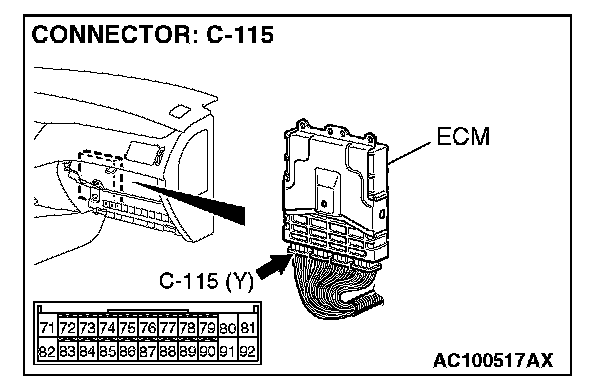 CONNECTOR: C-115

ECM

C-115 (Y)

| 71 | 72 | 73 | 74 | 75 | 76 | 77 | 78 | 79 | 80 | 81 |
|---|---|---|---|---|---|---|---|---|---|---|
| 82 | 83 | 84 | 85 | 86 | 87 | 88 | 89 | 90 | 91 | 92 |

AC100517AX