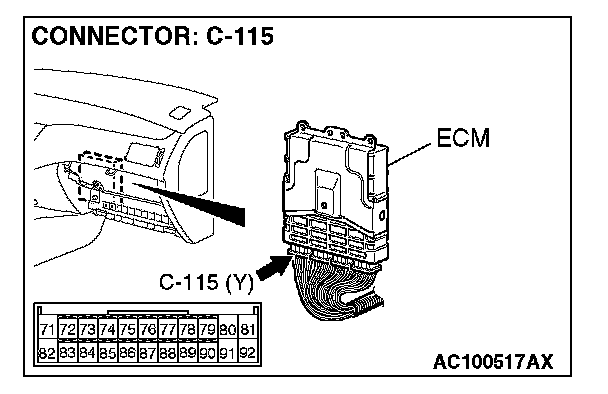 CONNECTOR: C-115

ECM

C-115 (Y)

| 71 | 72 | 73 | 74 | 75 | 76 | 77 | 78 | 79 | 80 | 81 |
|---|---|---|---|---|---|---|---|---|---|---|
| 82 | 83 | 84 | 85 | 86 | 87 | 88 | 89 | 90 | 91 | 92 |

AC100517AX