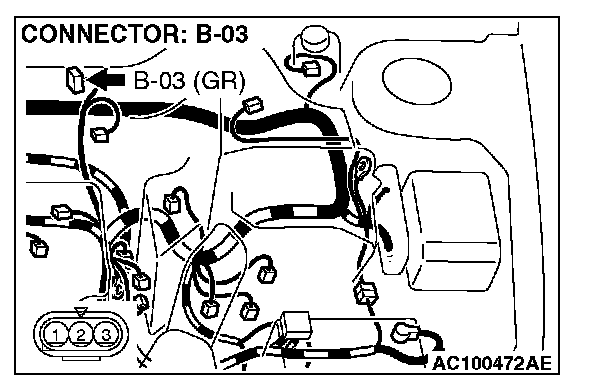 CONNECTOR: B-03

B-03 (GR)

1 2 3

AC100472AE