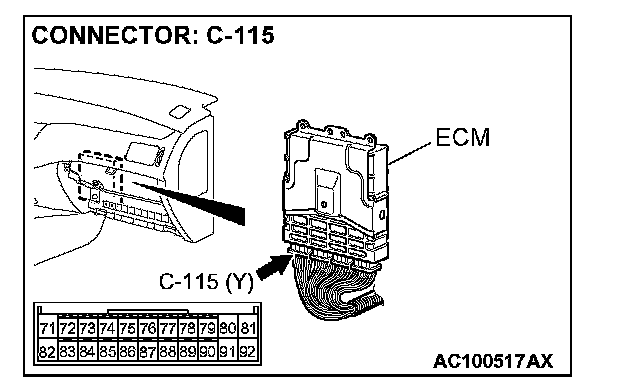 CONNECTOR: C-115

ECM

C-115 (Y)

| 71 | 72 | 73 | 74 | 75 | 76 | 77 | 78 | 79 | 80 | 81 |
|---|---|---|---|---|---|---|---|---|---|---|
| 82 | 83 | 84 | 85 | 86 | 87 | 88 | 89 | 90 | 91 | 92 |

AC100517AX