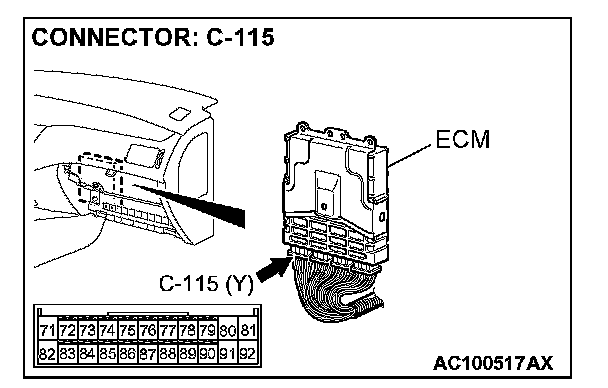 CONNECTOR: C-115

ECM

C-115 (Y)

| 71 | 72 | 73 | 74 | 75 | 76 | 77 | 78 | 79 | 80 | 81 |
|---|---|---|---|---|---|---|---|---|---|---|
| 82 | 83 | 84 | 85 | 86 | 87 | 88 | 89 | 90 | 91 | 92 |

AC100517AX