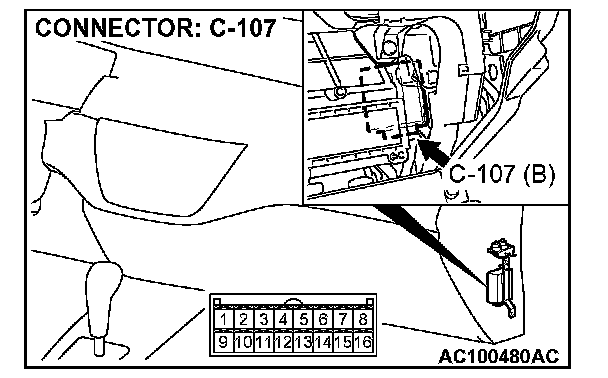 CONNECTOR: C-107

C-107 (B)

| 1 | 2 | 3 | 4 | 5 | 6 | 7 | 8 |
|---|---|---|---|---|---|---|---|
| 9 | 10 | 11 | 12 | 13 | 14 | 15 | 16 |

AC100480AC