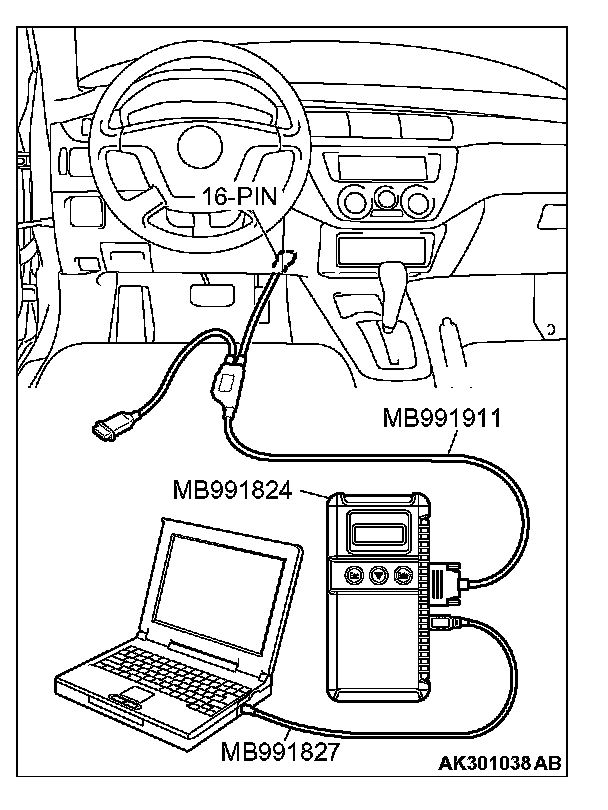 16-PIN

MB991911

MB991824

MB991827

AK301038 AB