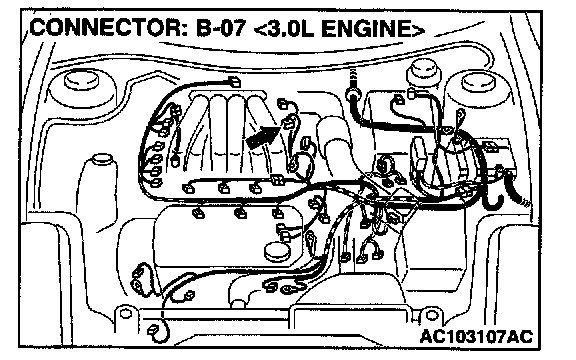 CONNECTOR: B-07 <3.0L ENGINE>

AC103107AC