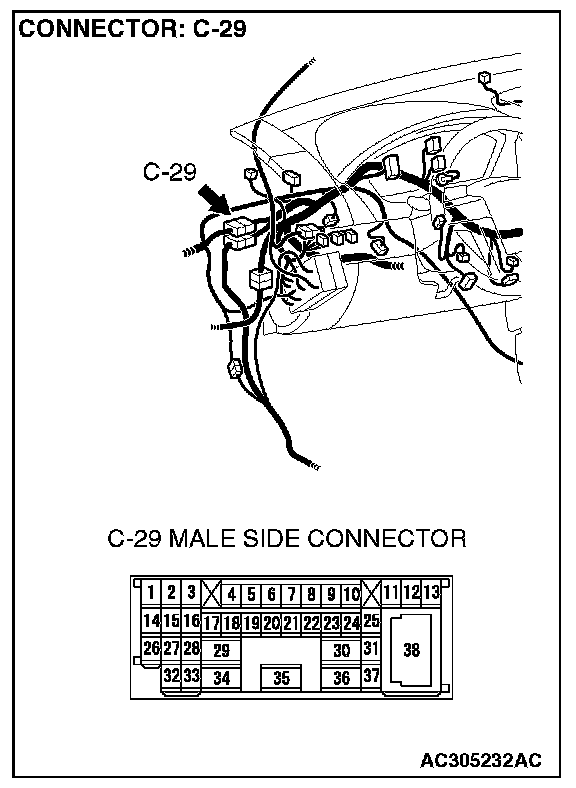 CONNECTOR: C-29

C-29

C-29 MALE SIDE CONNECTOR

1 2 3 4 5 6 7 8 9 10 11 12 13
14 15 16 17 18 19 20 21 22 23 24 25
26 27 28 29 30 31 38
32 33 34 35 36 37

AC305232AC