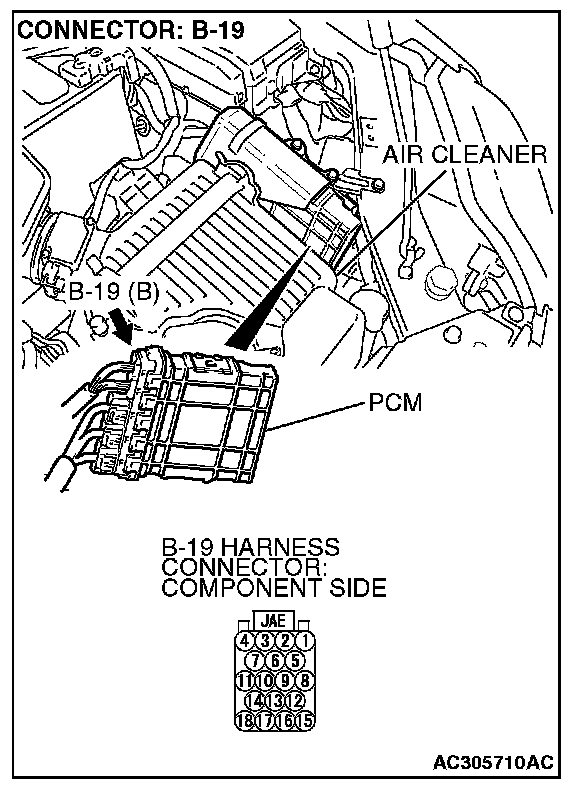 CONNECTOR: B-19

AIR CLEANER

B-19 (B)

PCM

B-19 HARNESS CONNECTOR: COMPONENT SIDE

JAE

4 3 2 1
7 6 5
11 10 9 8
14 13 12
18 17 16 15

AC305710AC