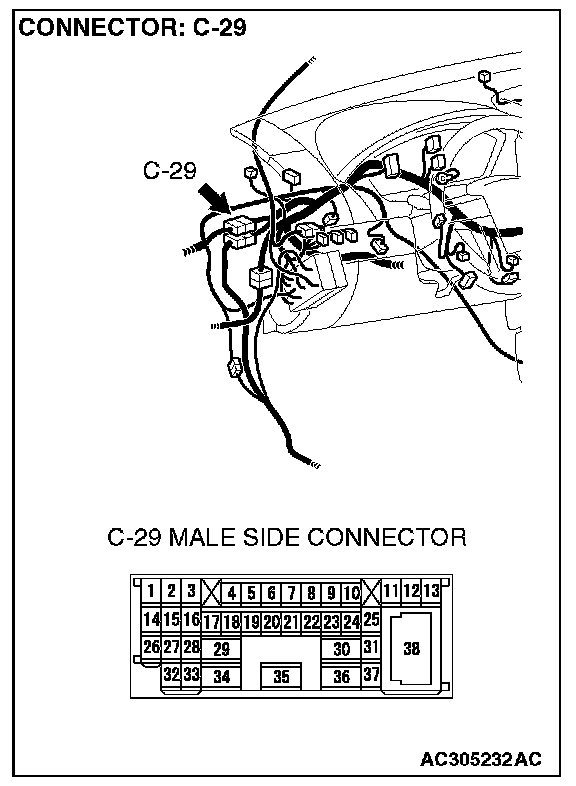 CONNECTOR: C-29

C-29

C-29 MALE SIDE CONNECTOR

1 2 3 4 5 6 7 8 9 10 11 12 13
14 15 16 17 18 19 20 21 22 23 24 25
26 27 28 29 30 31 38
32 33 34 35 36 37

AC305232AC