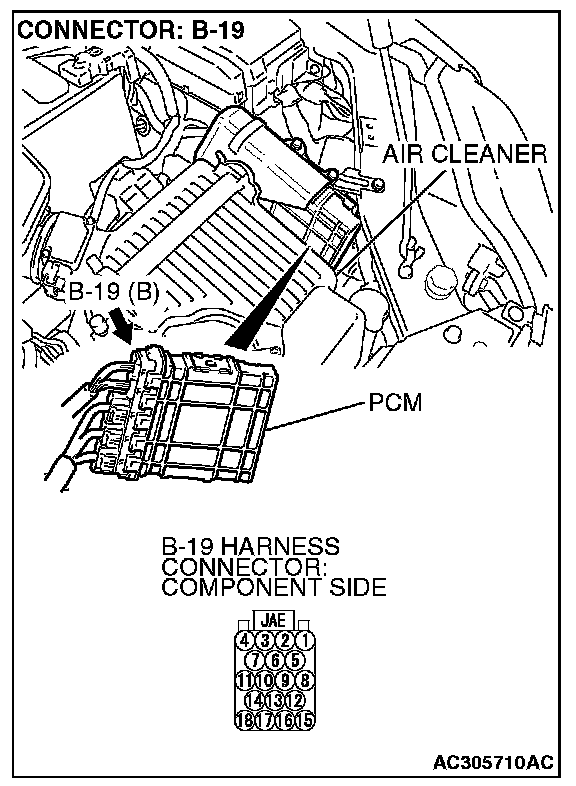 CONNECTOR: B-19

AIR CLEANER

B-19 (B)

PCM

B-19 HARNESS CONNECTOR: COMPONENT SIDE

JAE

4 3 2 1
7 6 5
11 10 9 8
14 13 12
18 17 16 15

AC305710AC