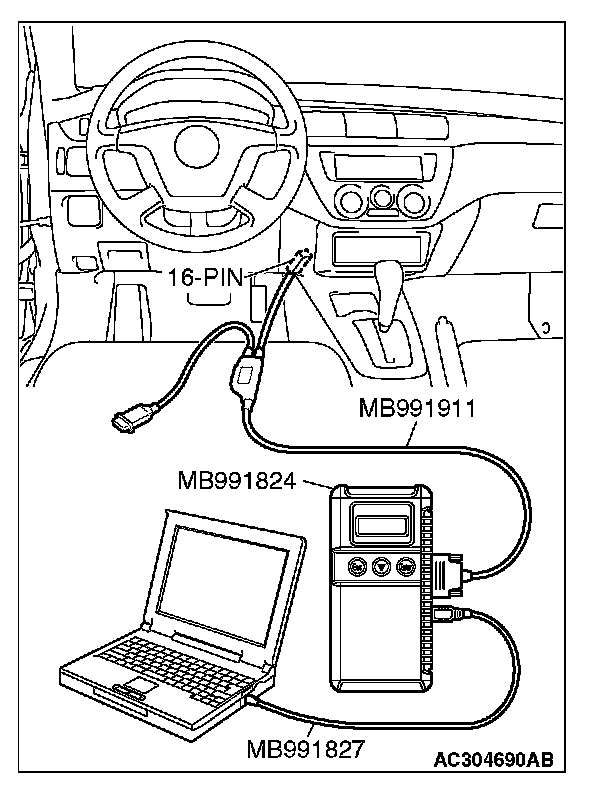 16-PIN

MB991911

MB991824

MB991827

AC304690AB