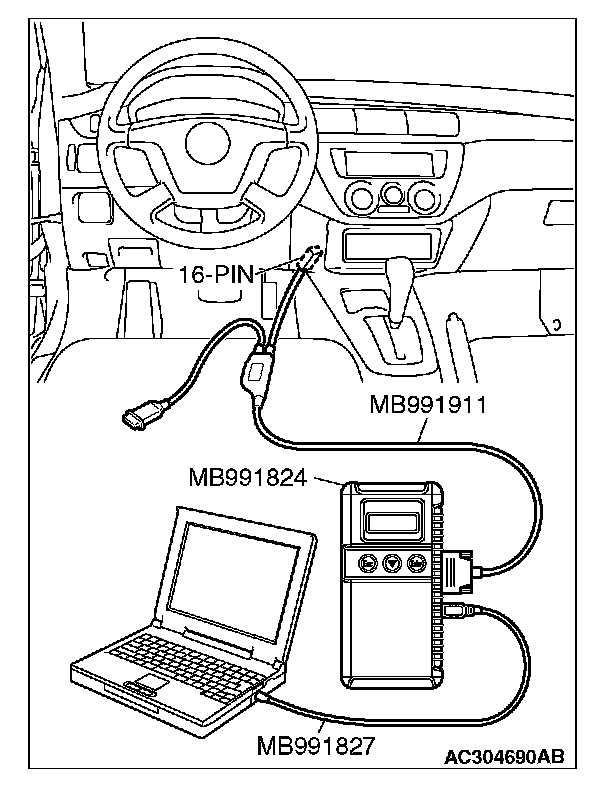 16-PIN
MB991911
MB991824
MB991827
AC304690AB