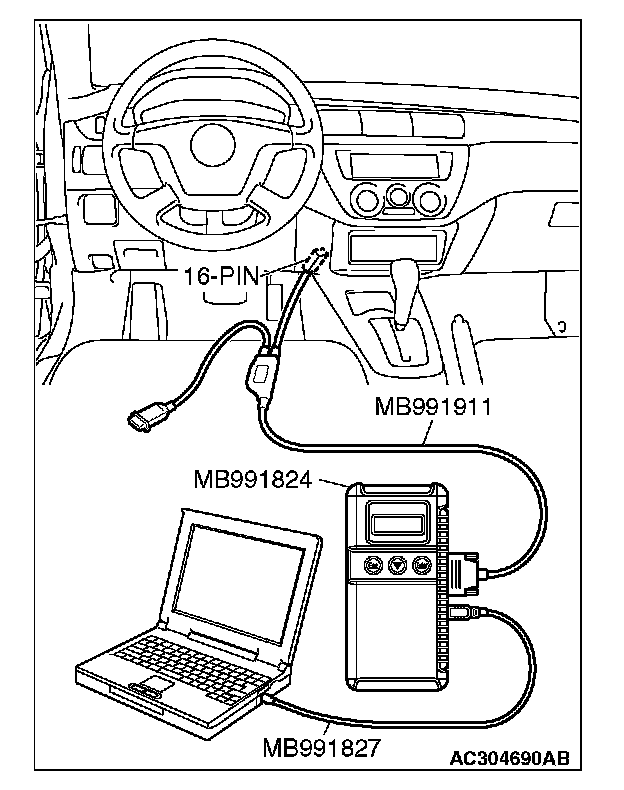 16-PIN

MB991911

MB991824

MB991827

AC304690AB