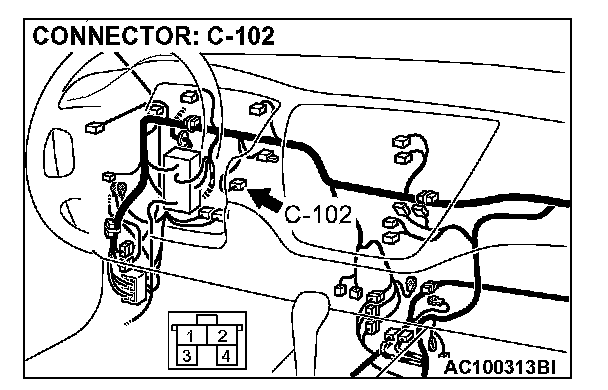 CONNECTOR: C-102

C-102

1 2
3 4

AC100313BI