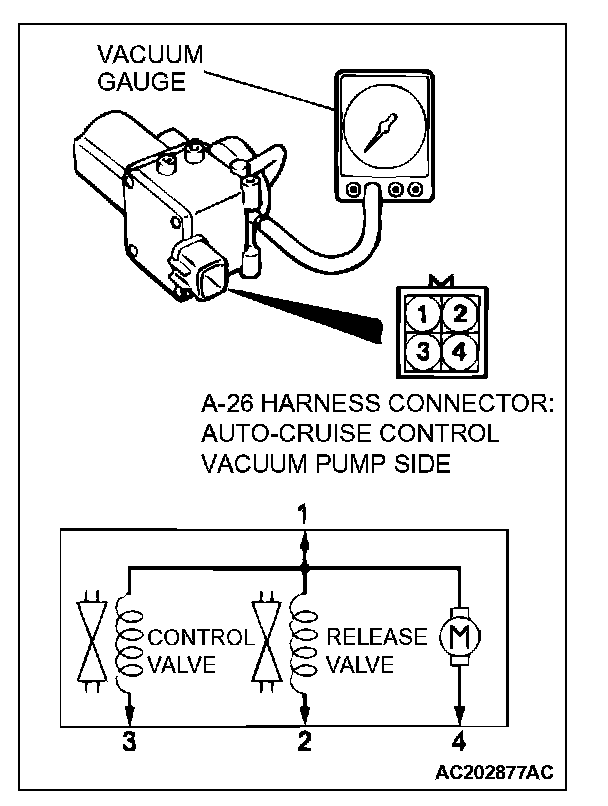 VACUUM GAUGE

1 2
3 4

A-26 HARNESS CONNECTOR: AUTO-CRUISE CONTROL VACUUM PUMP SIDE

1

CONTROL VALVE

RELEASE VALVE

M

3

2

4

AC202877AC