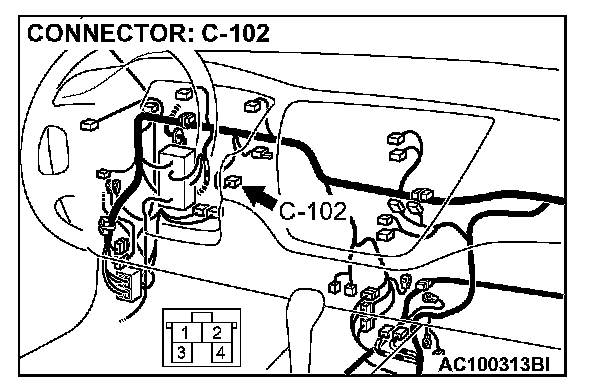 CONNECTOR: C-102

C-102

1 2
3 4

AC100313BI