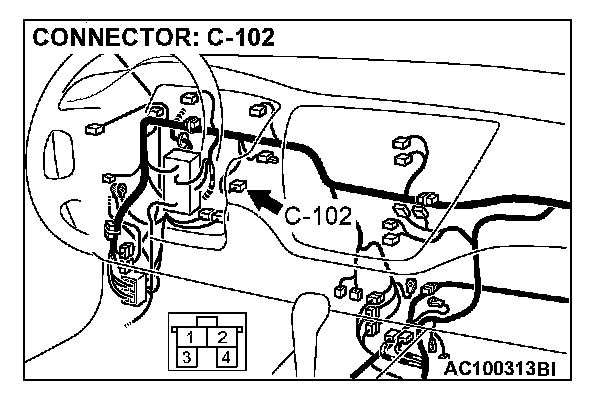 CONNECTOR: C-102

C-102

1 2
3 4

AC100313BI