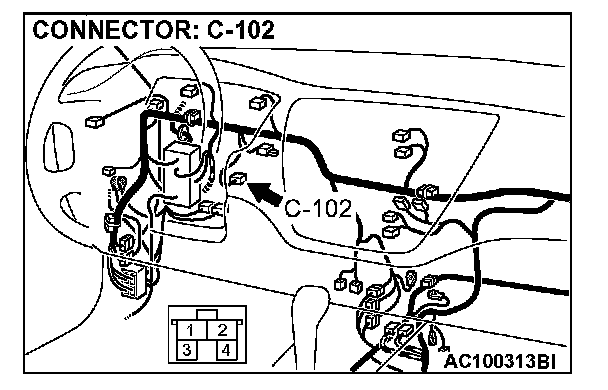 CONNECTOR: C-102

C-102

1 2
3 4

AC100313BI