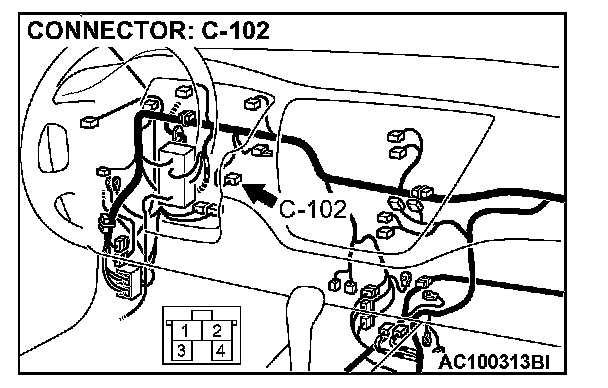 CONNECTOR: C-102

C-102

1 2
3 4

AC100313BI