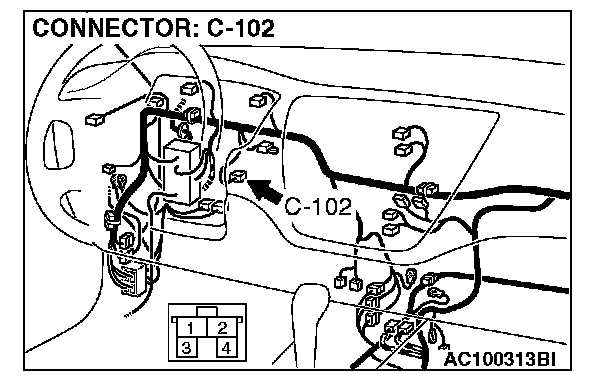 CONNECTOR: C-102

C-102

1 2
3 4

AC100313BI