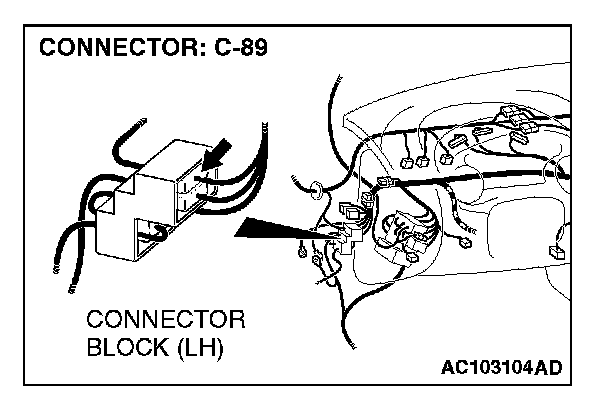 CONNECTOR: C-89

CONNECTOR BLOCK (LH)

AC103104AD