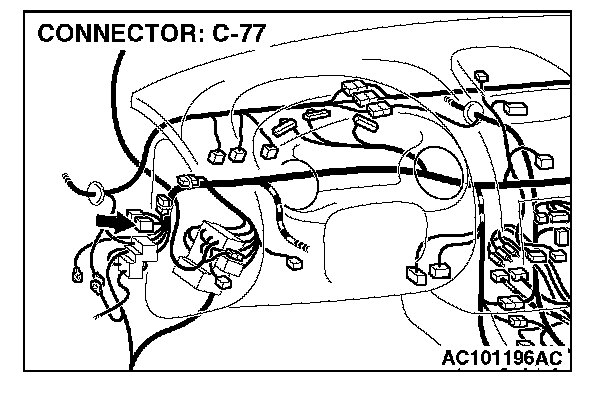 CONNECTOR: C-77

AC101196AC