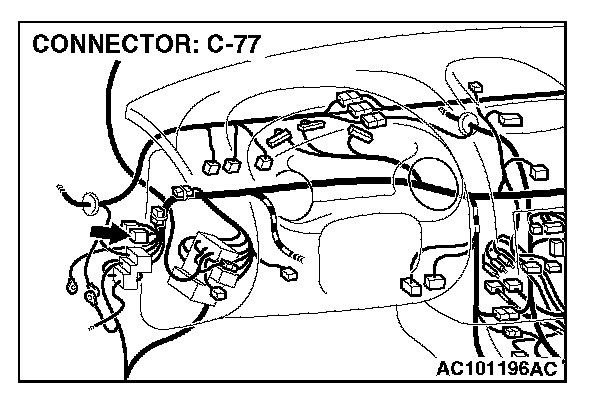 CONNECTOR: C-77

AC101196AC