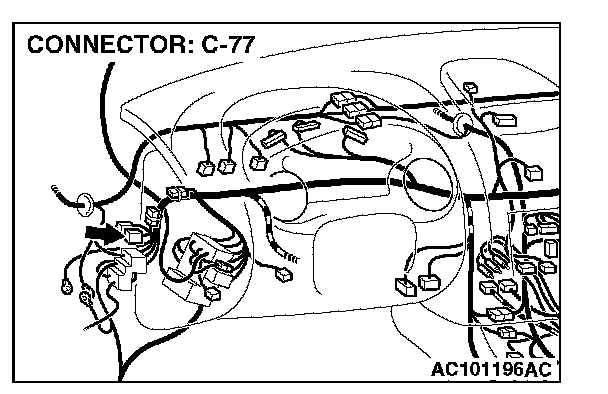 CONNECTOR: C-77

AC101196AC